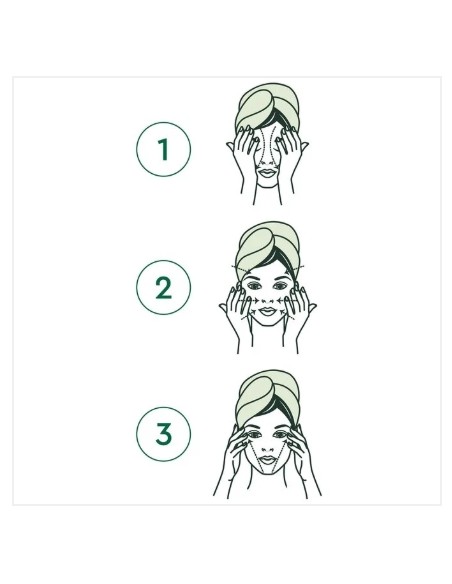 1

2

3